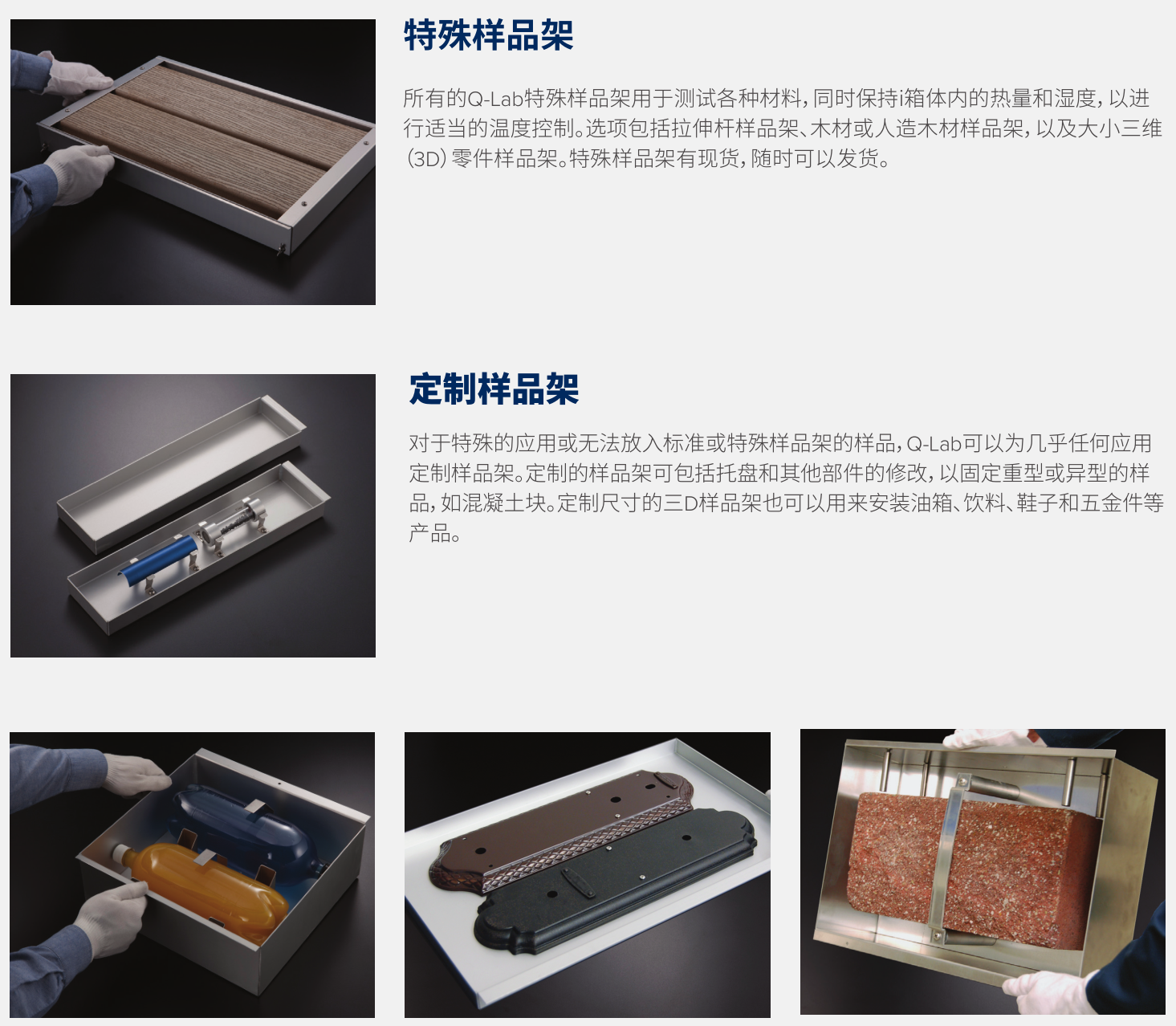 特殊样品架

所有的Q-Lab特殊样品架用于测试各种材料，同时保持i箱体内的热量和湿度，以进行适当的温度控制。选项包括拉伸杆样品架、木材或人造木材样品架，以及大小三维（3D）零件样品架。特殊样品架有现货，随时可以发货。

定制样品架

对于特殊的应用或无法放入标准或特殊样品架的样品，Q-Lab可以为几乎任何应用定制样品架。定制的样品架可包括托盘和其他部件的修改，以固定重型或异型的样品，如混凝土块。定制尺寸的三D样品架也可以用来安装油箱、饮料、鞋子和五金件等产品。