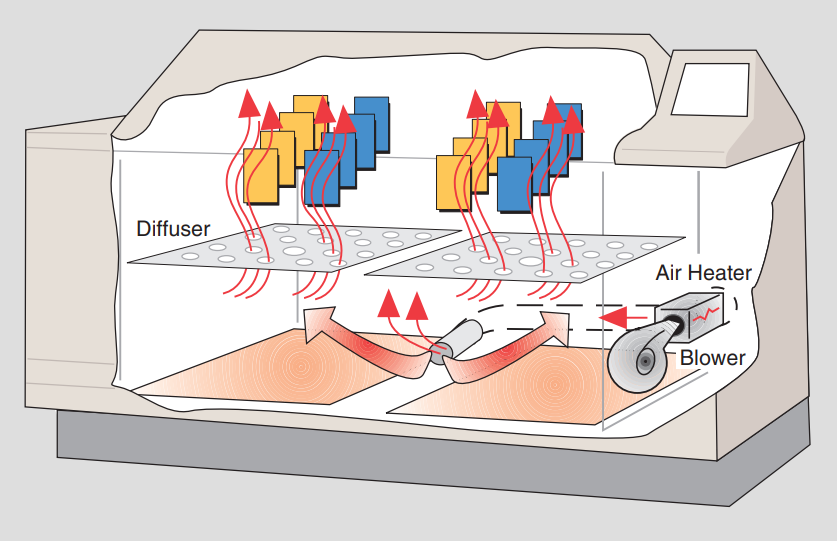 Diffuser

Air Heater

Blower